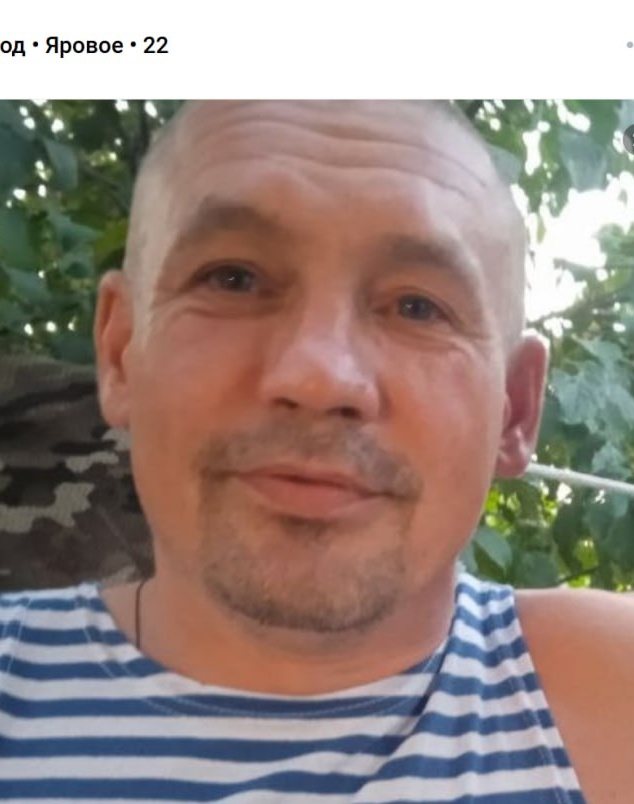 од • Яровое • 22