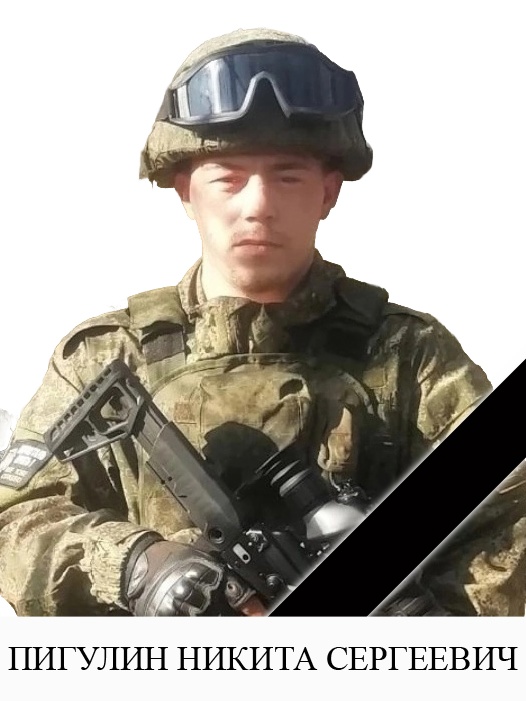 ПИГУЛИН НИКИТА СЕРГЕЕВИЧ