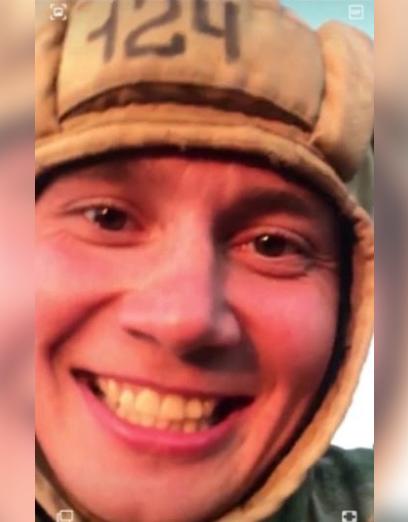 124