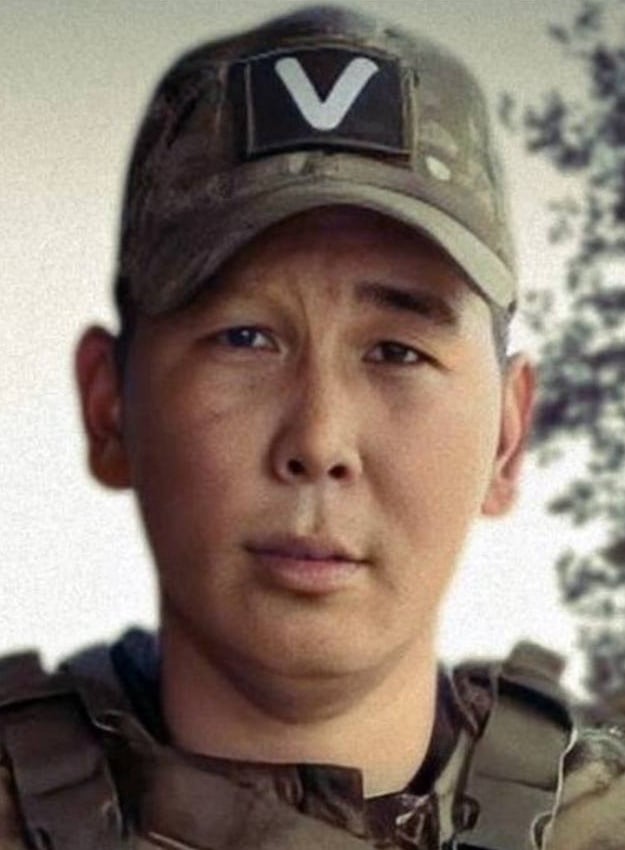 V