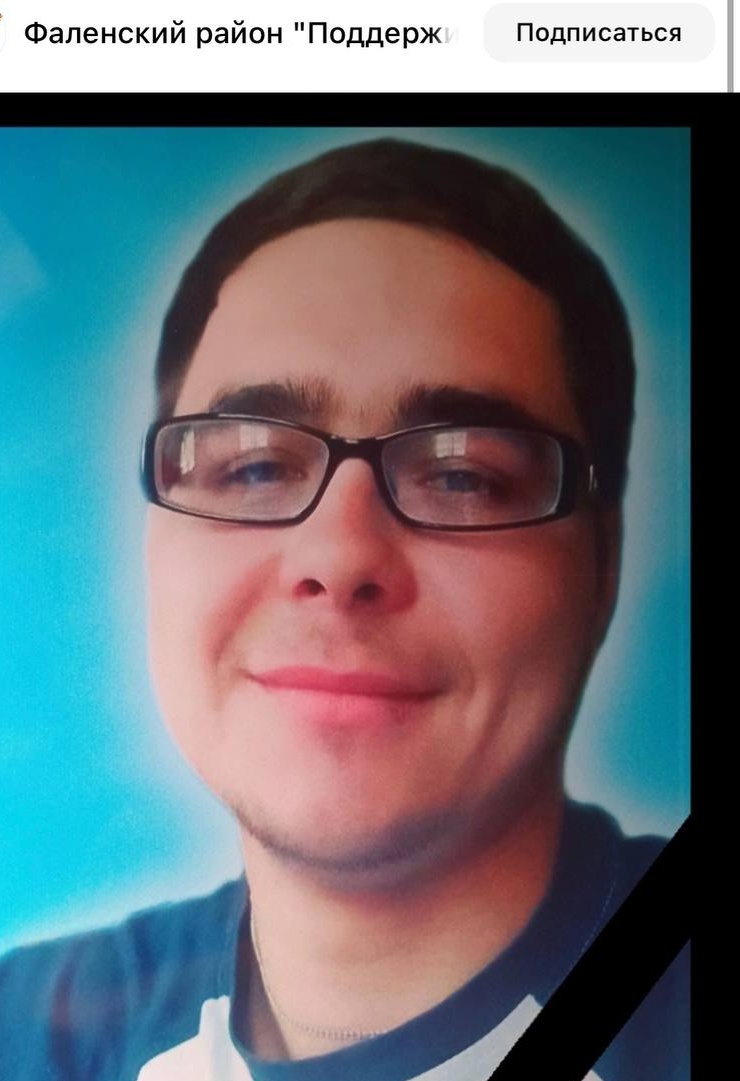 Фаленский район "Поддержи

Подписаться