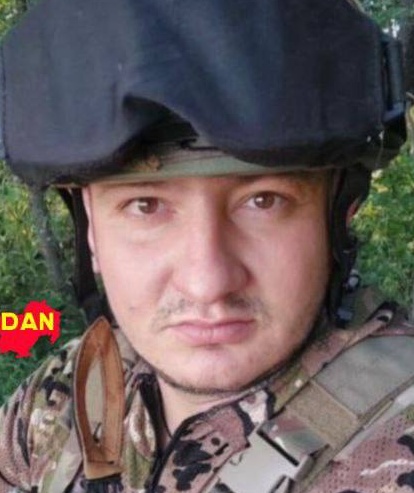 DAN