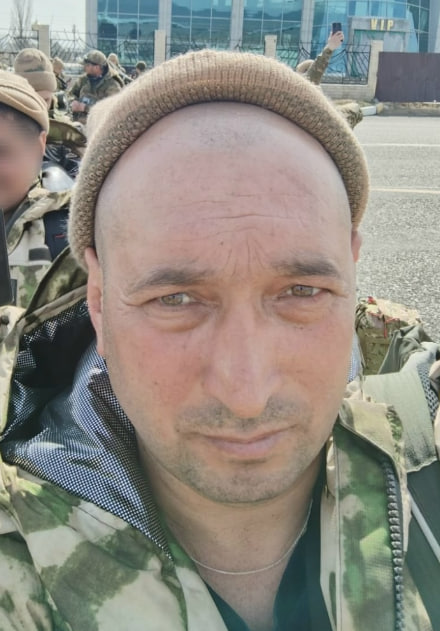 VIP