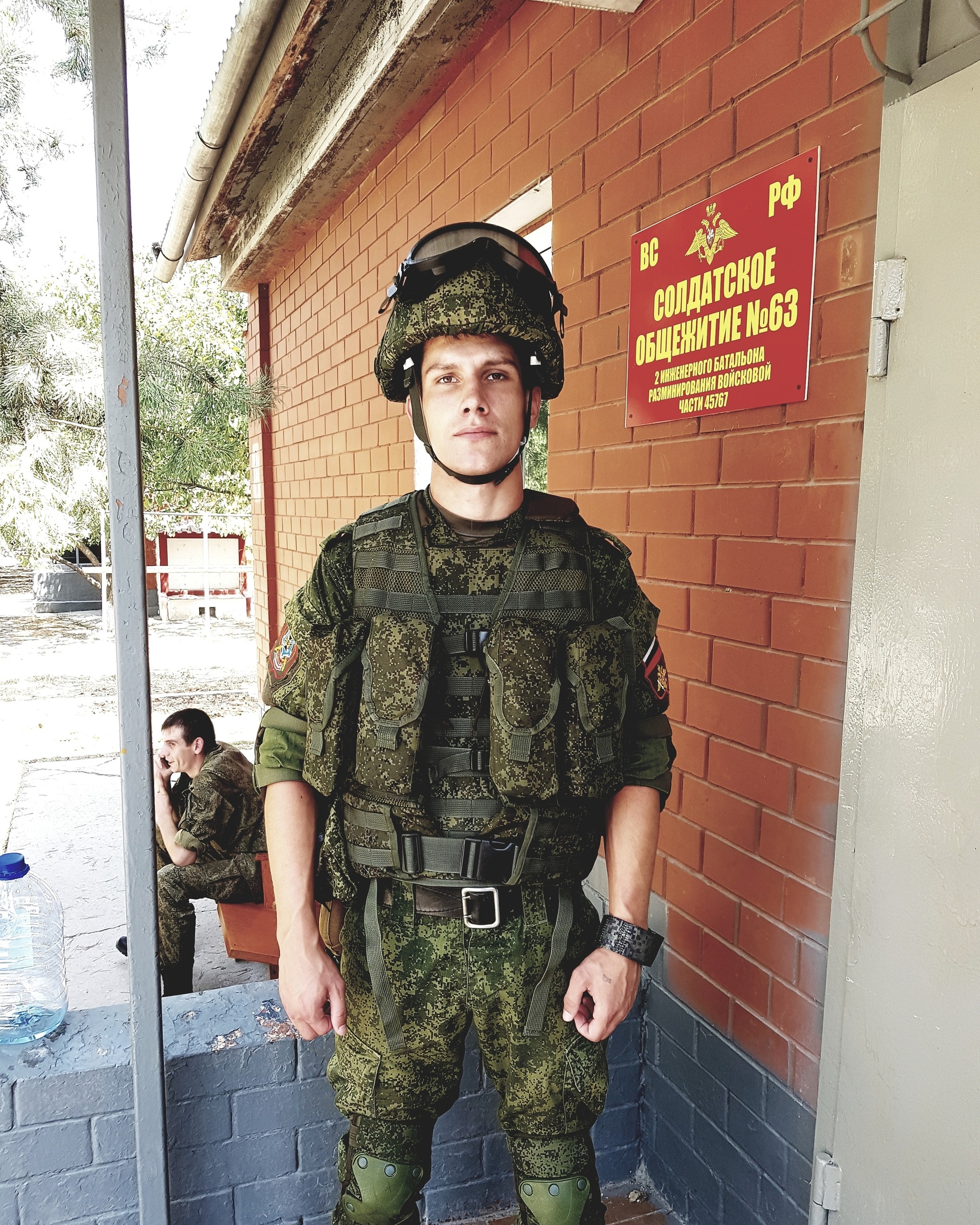 ВС РФ

СОЛДАТСКОЕ ОБЩЕЖИТИЕ №63

2 ИНЖЕНЕРНОГО БАТАЛЬОНА РАЗМИНИРОВАНИЯ ВОЙСКОВОЙ ЧАСТИ 45767