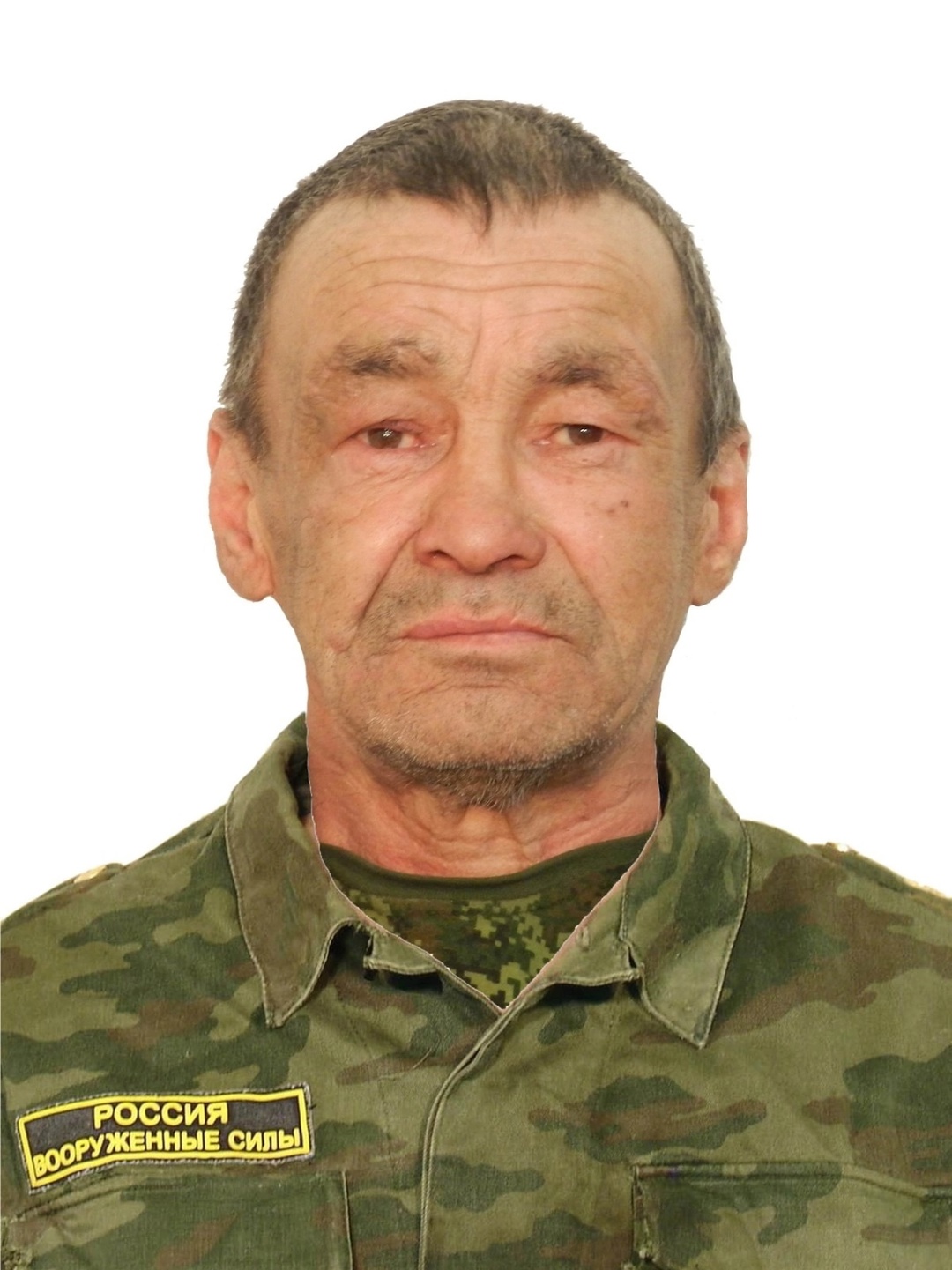 РОССИЯ
ВООРУЖЕННЫЕ СИЛЫ