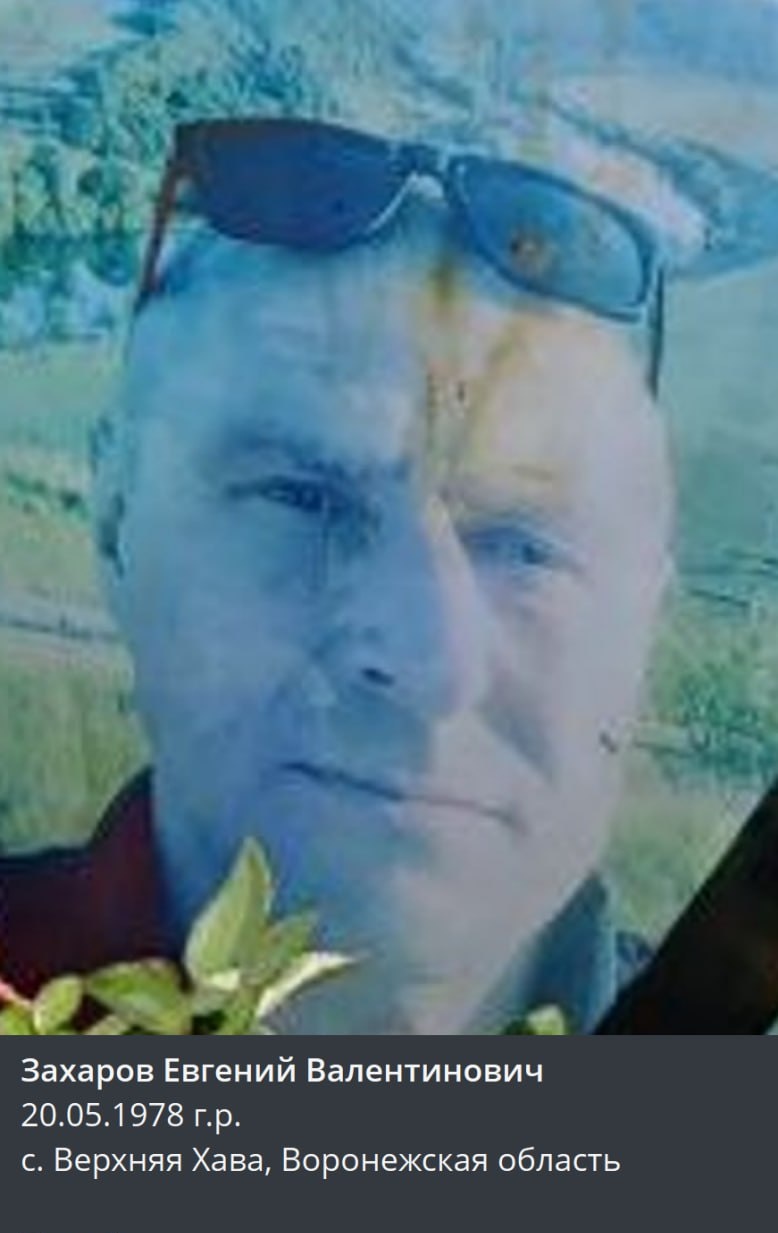 Захаров Евгений Валентинович
20.05.1978 г.р.
с. Верхняя Хава, Воронежская область