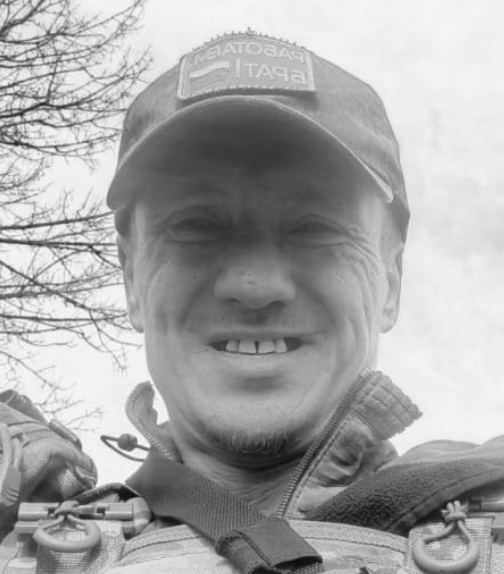 РАБОТАЕМ БРАТ!