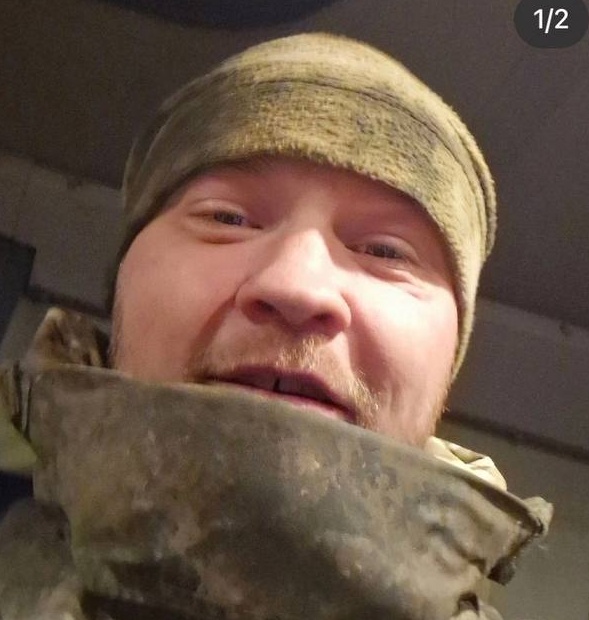 1/2