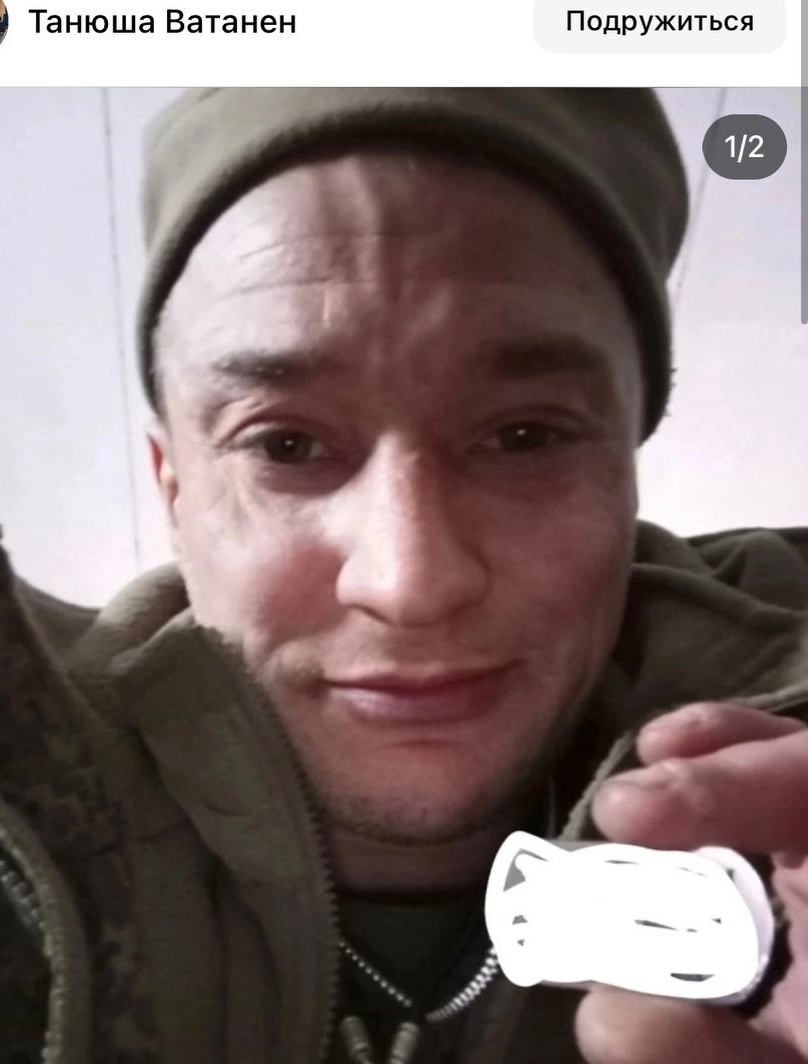 Танюша Ватанен

Подружиться

1/2