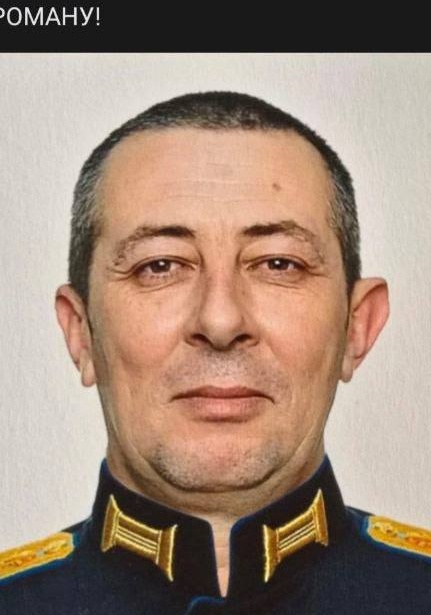 РОМАНУ!