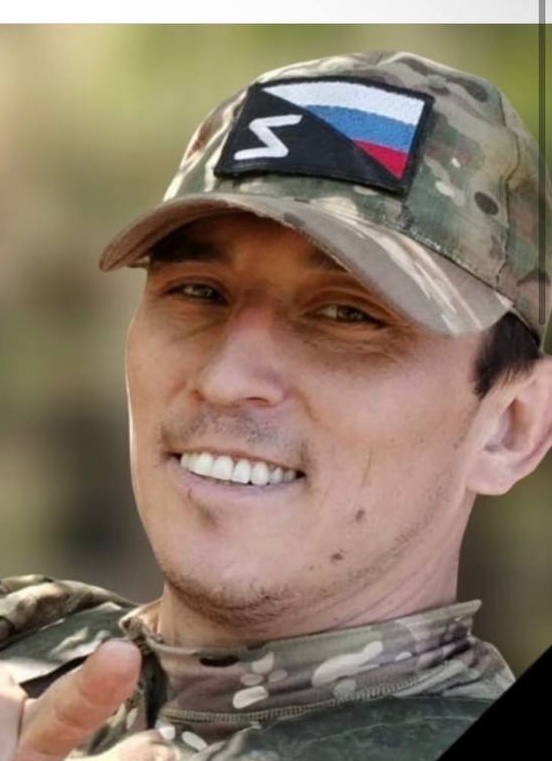 Z