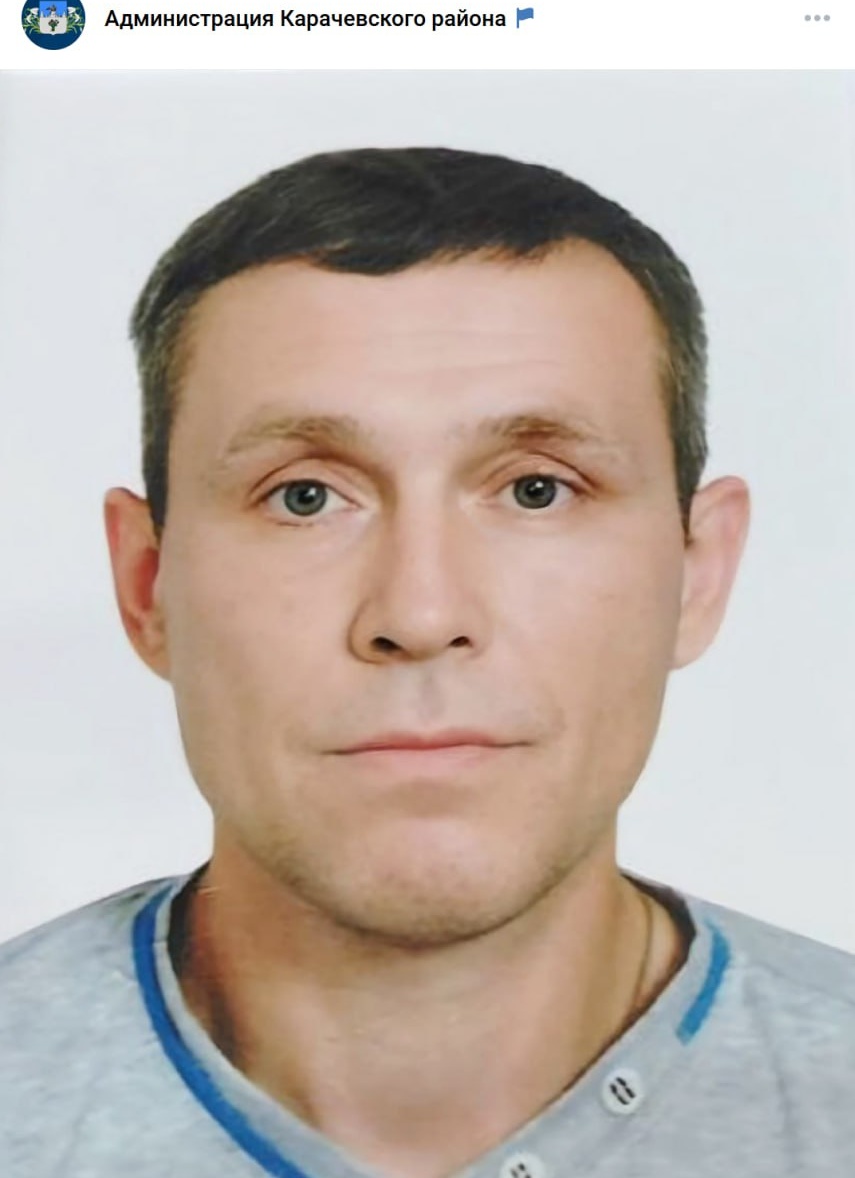 Администрация Карачевского района