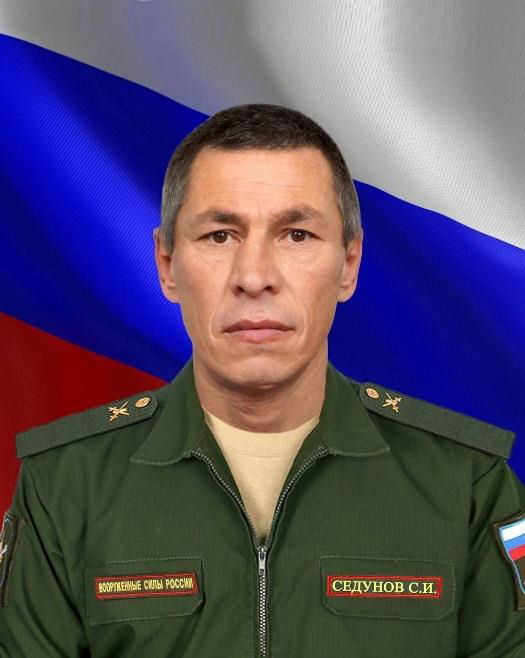 ВООРУЖЕННЫЕ СИЛЫ РОССИИ

СЕДУНОВ С.И.