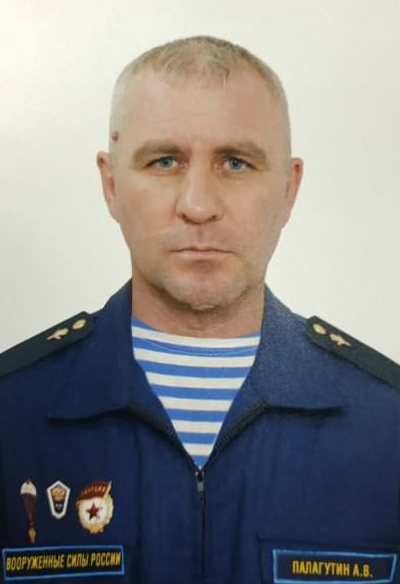 ГВАРДИЯ

ВООРУЖЕННЫЕ СИЛЫ РОССИИ

ПАЛАГУТИН А.В.