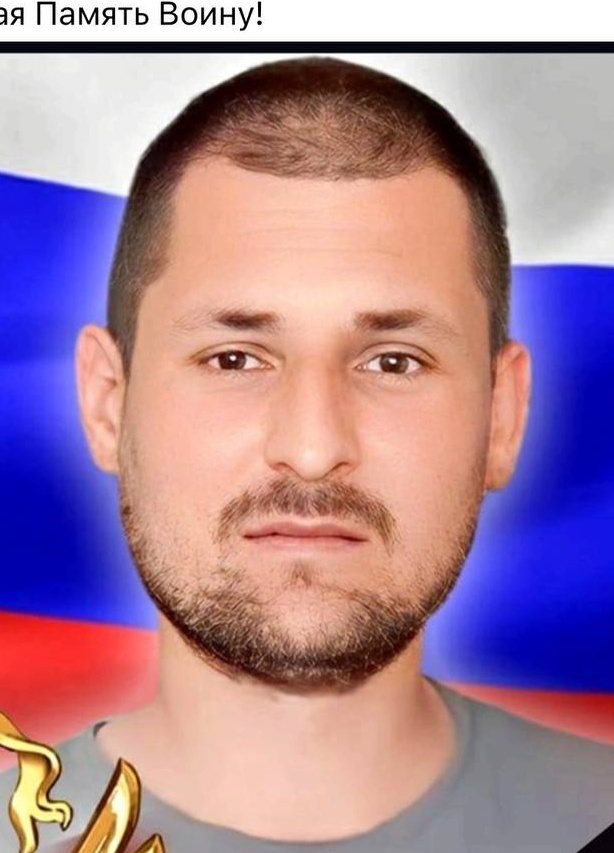 ая Память Воину!