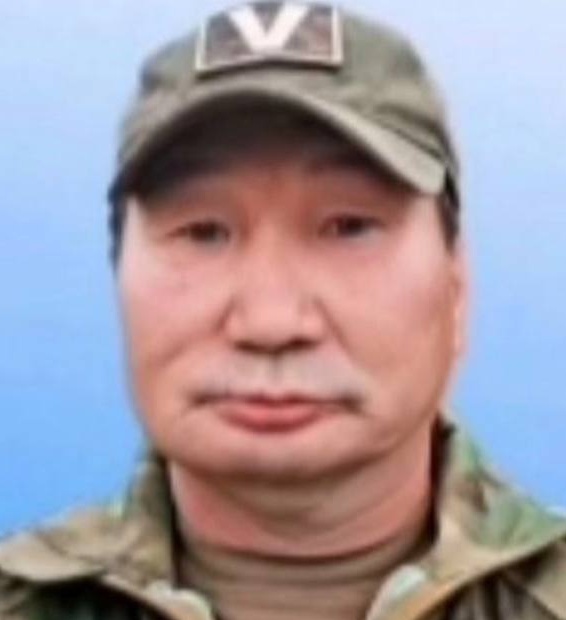 V