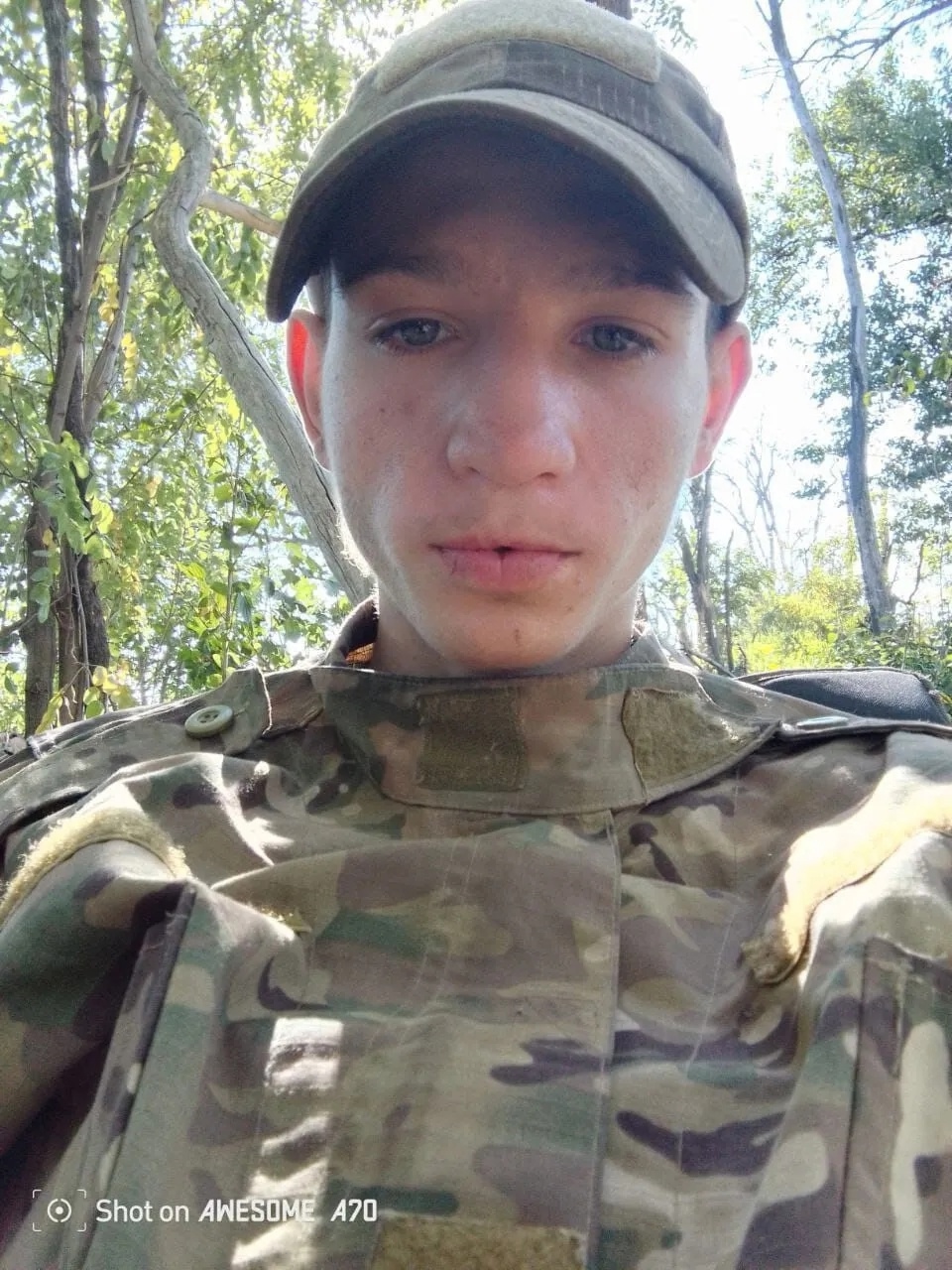 Shot on AWESOME A70