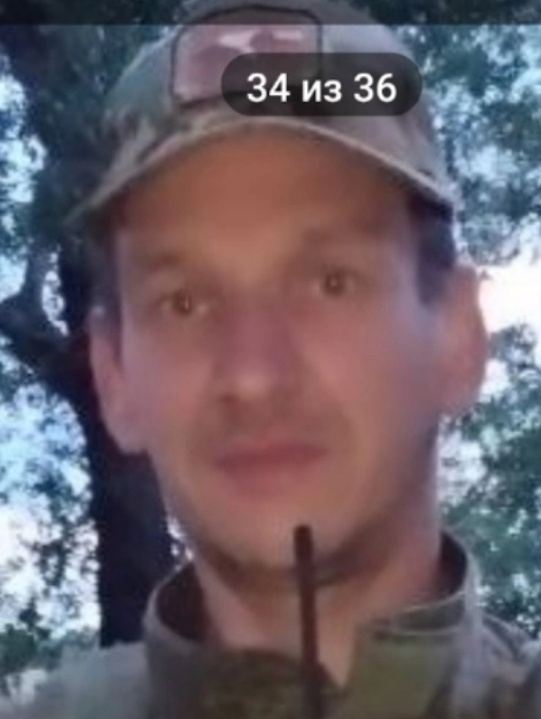 34 из 36