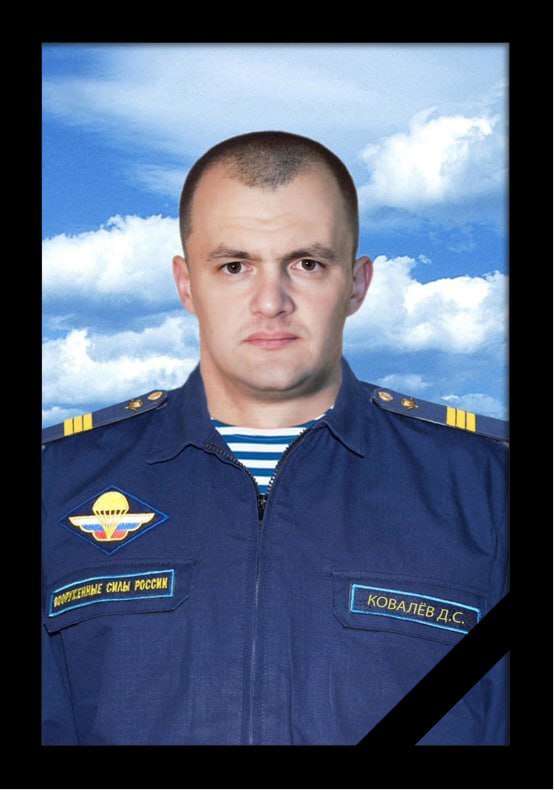 ВООРУЖЕННЫЕ СИЛЫ РОССИИ

КОВАЛЁВ Д.С.