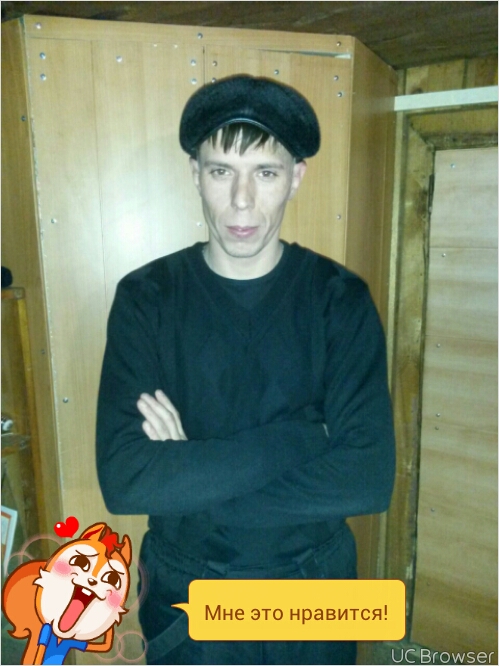 Мне это нравится!

UC Browser