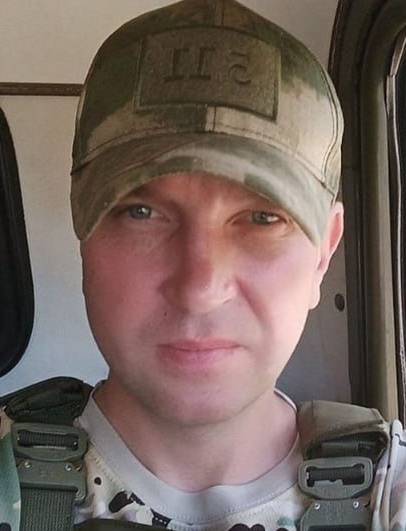 511