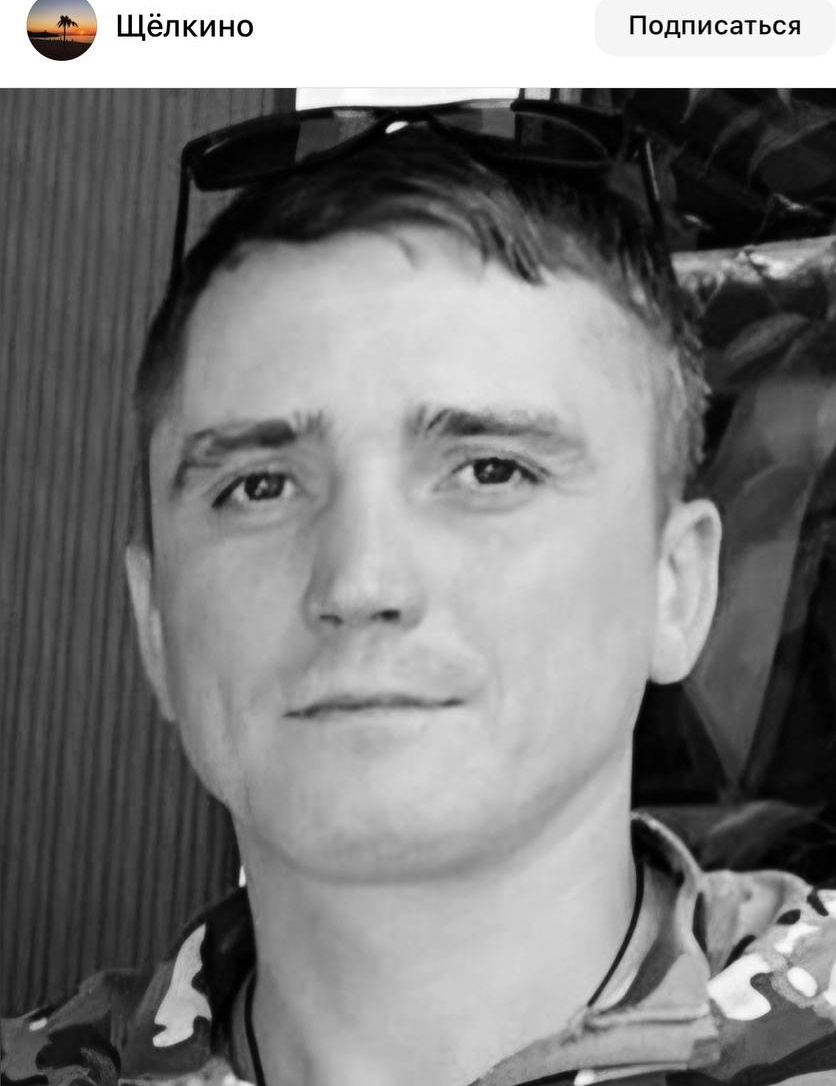 Щёлкино

Подписаться