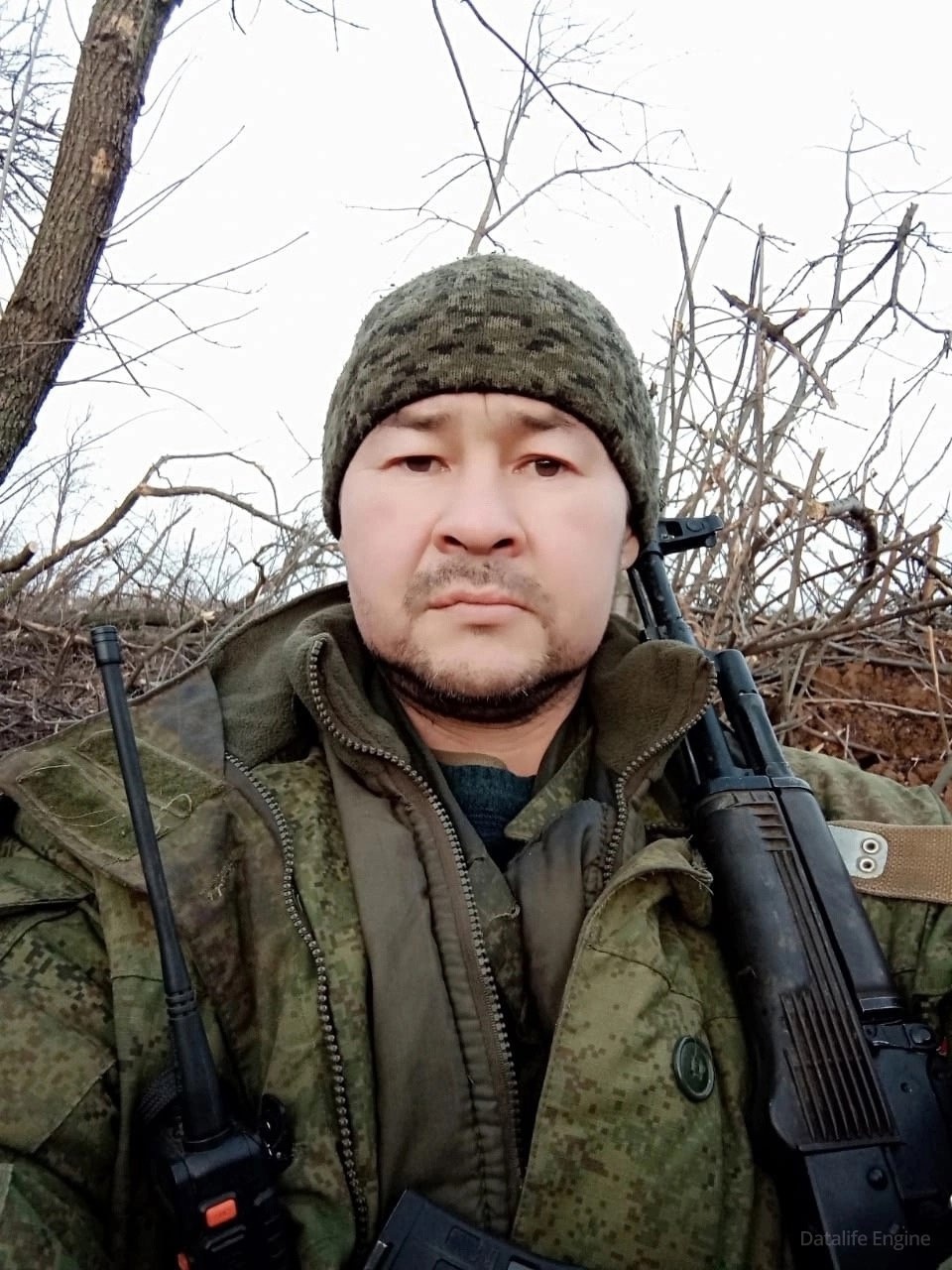 Datalife Engine