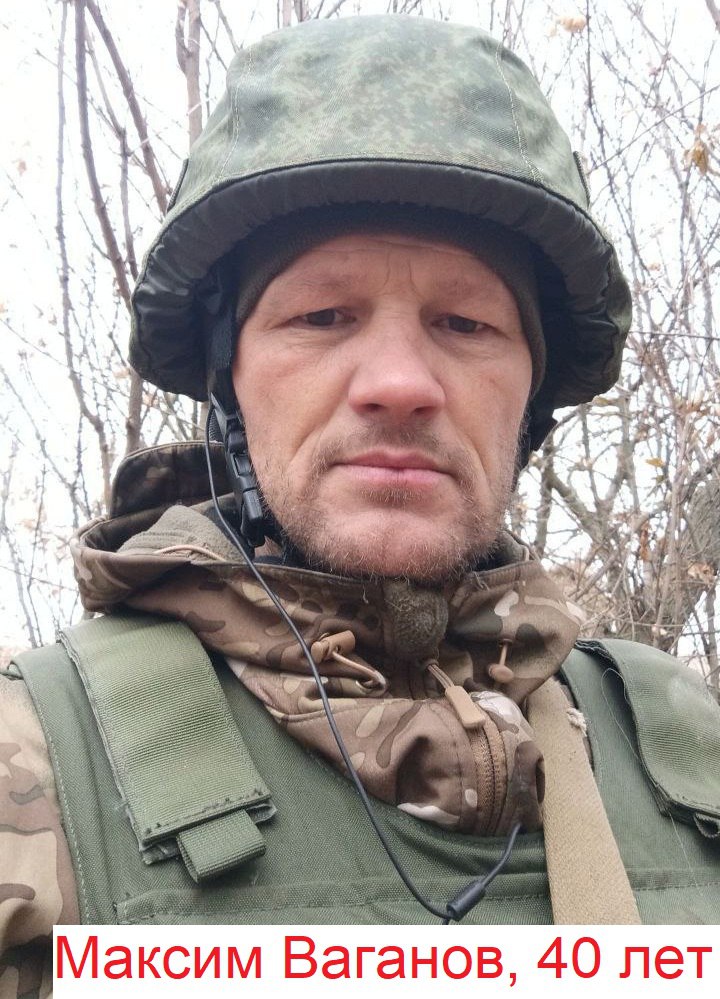 Максим Ваганов, 40 лет