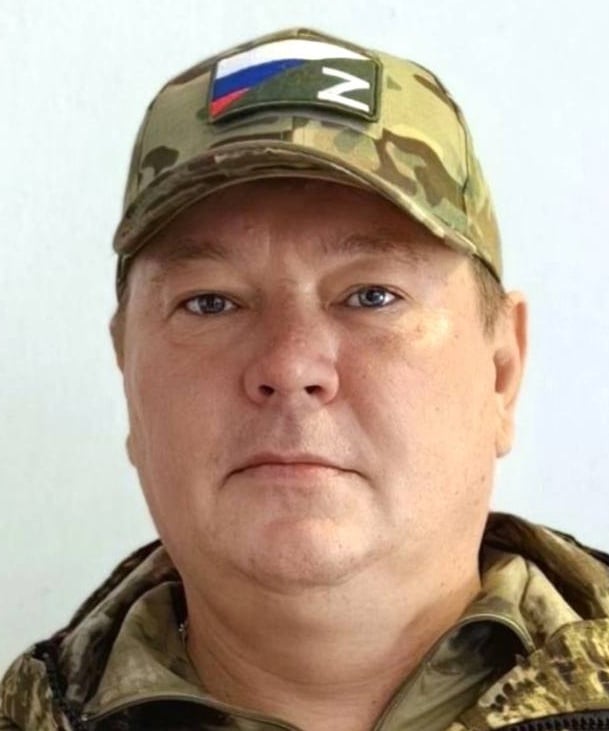 Z