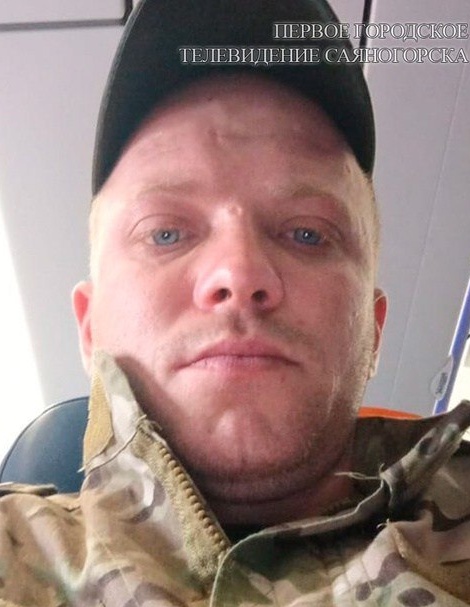 ПЕРВОЕ ГОРОДСКОЕ
ТЕЛЕВИДЕНИЕ САЯНОГОРСКА