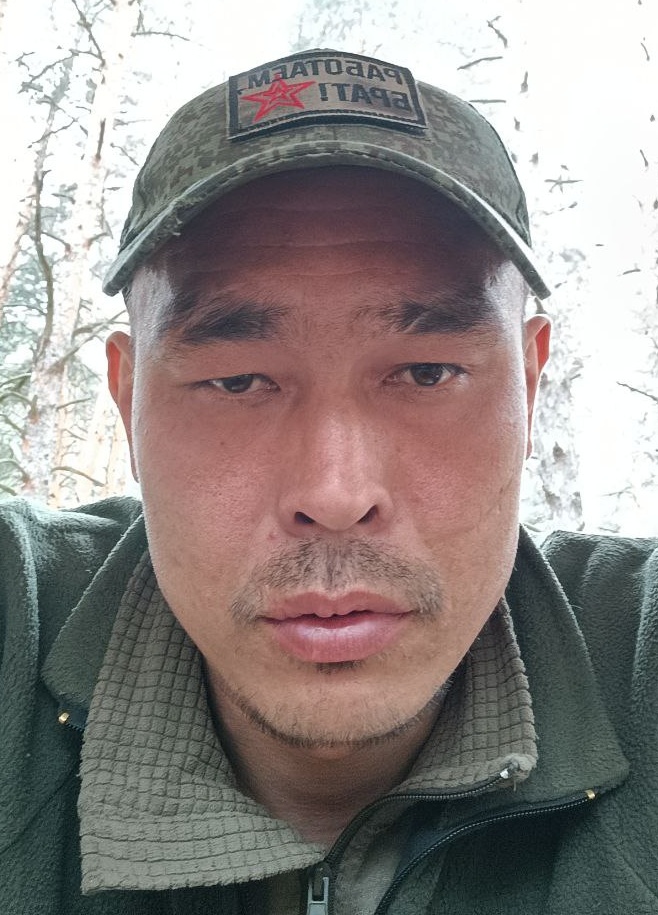 РАБОТАЕМ
БРАТ!