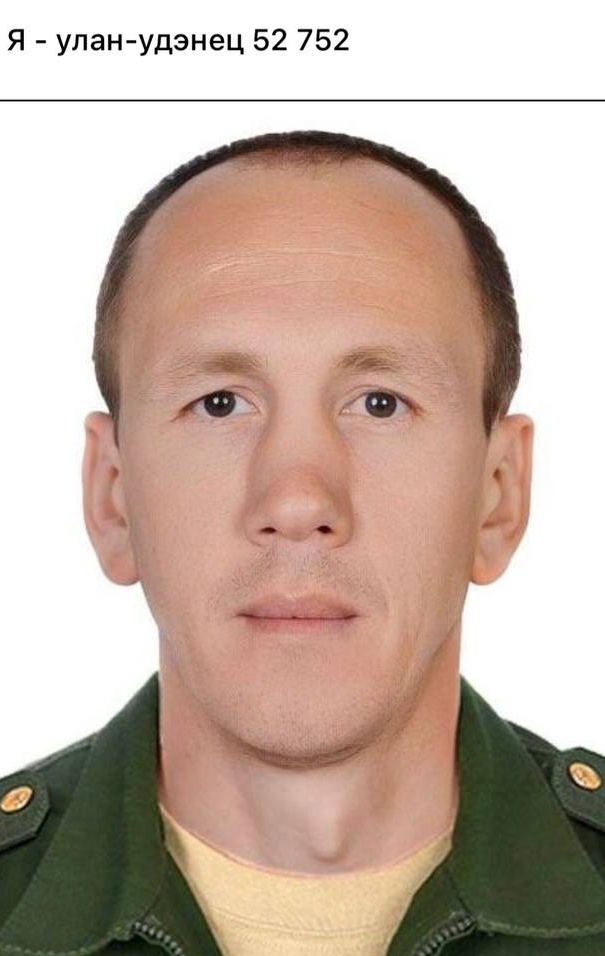 Я - улан-удэнец 52 752