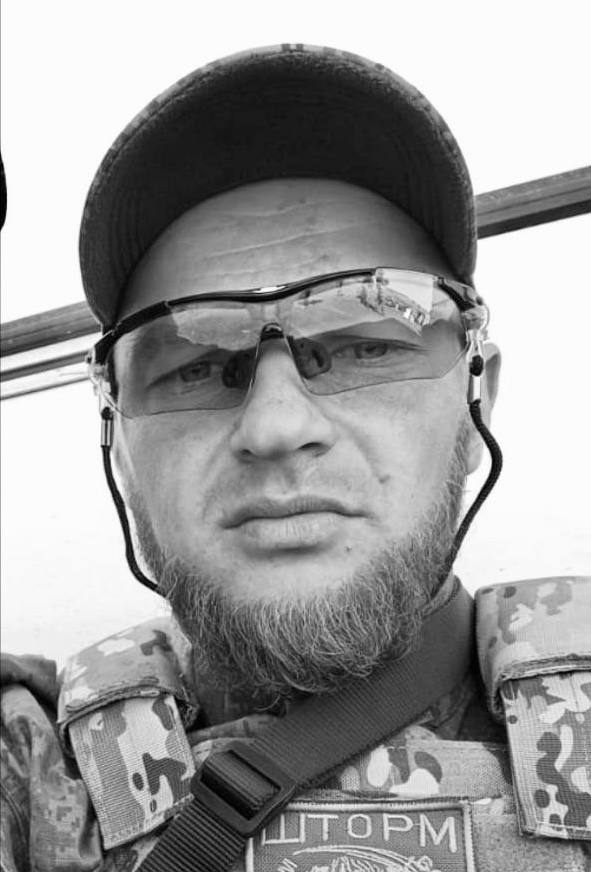 ШТОРМ