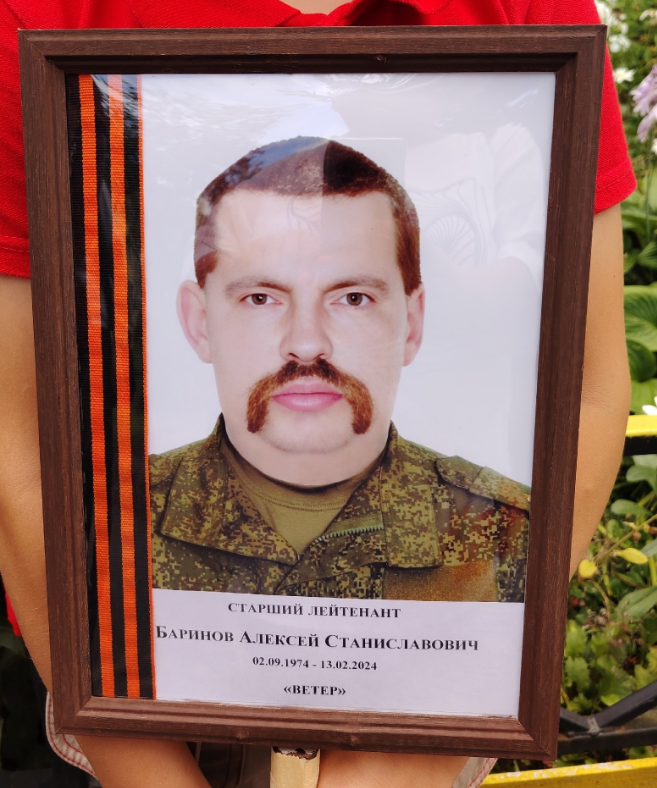 СТАРШИЙ ЛЕЙТЕНАНТ
БАРИНОВ АЛЕКСЕЙ СТАНИСЛАВОВИЧ
02.09.1974 - 13.02.2024
«ВЕТЕР»