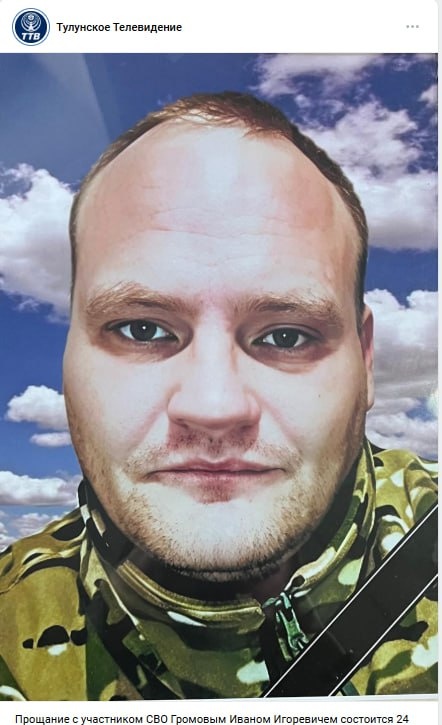 ТТВ

Тулунское Телевидение

...

Прощание с участником СВО Громовым Иваном Игоревичем состоится 24