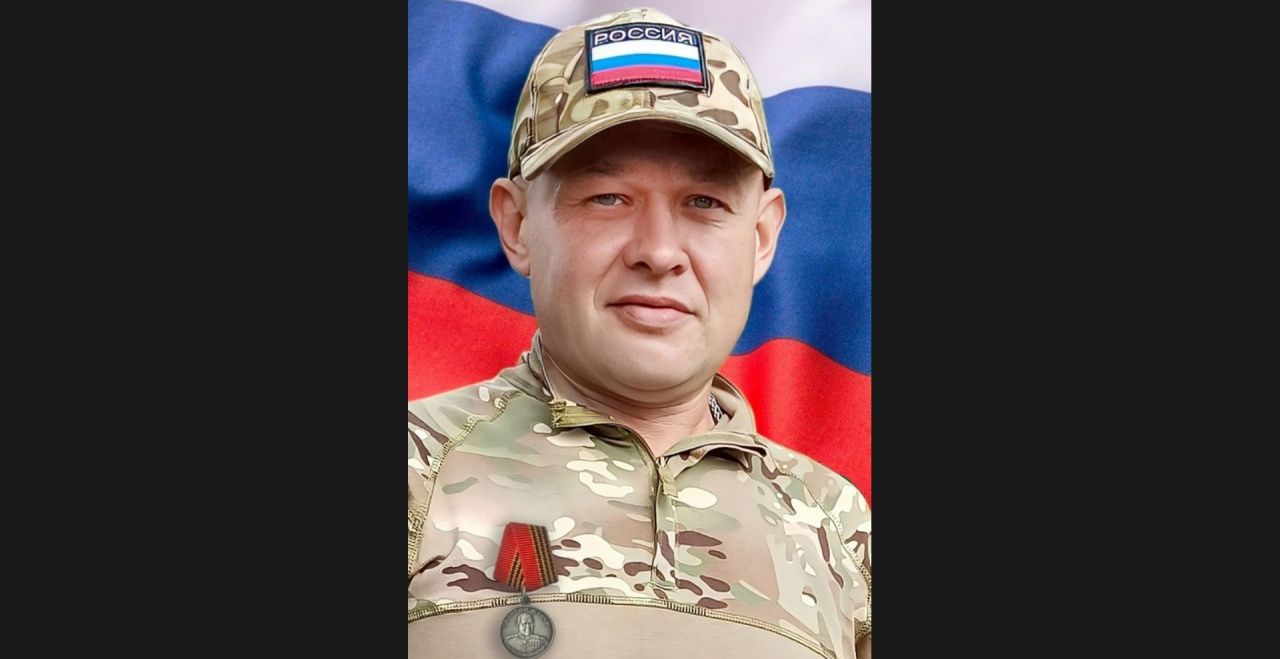 РОССИЯ