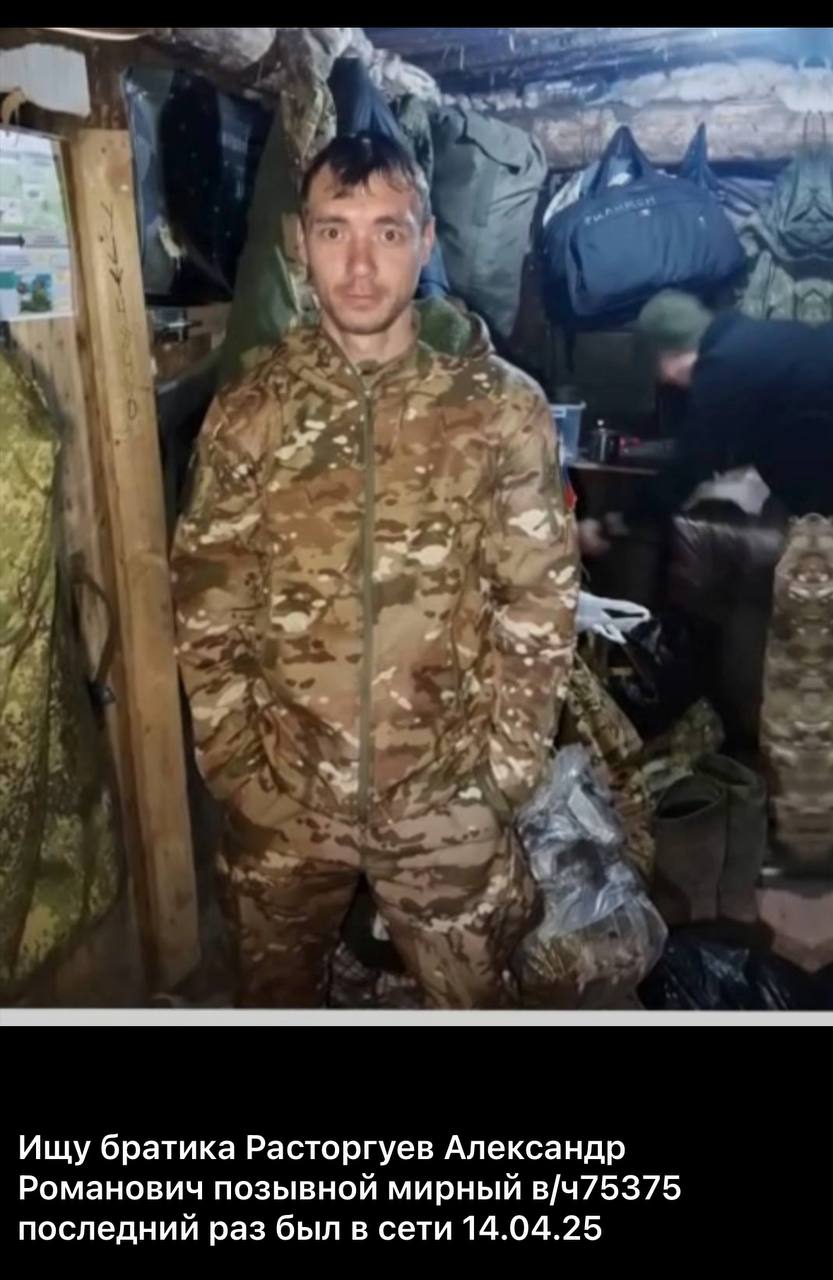 Ищу братика Расторгуев Александр Романович позывной мирный в/ч75375 последний раз был в сети 14.04.25