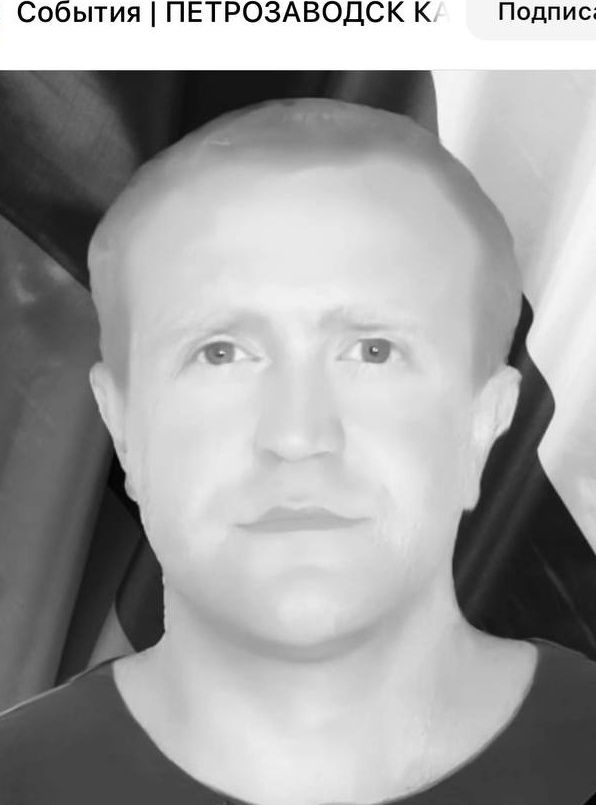 События | ПЕТРОЗАВОДСК КА

Подписа