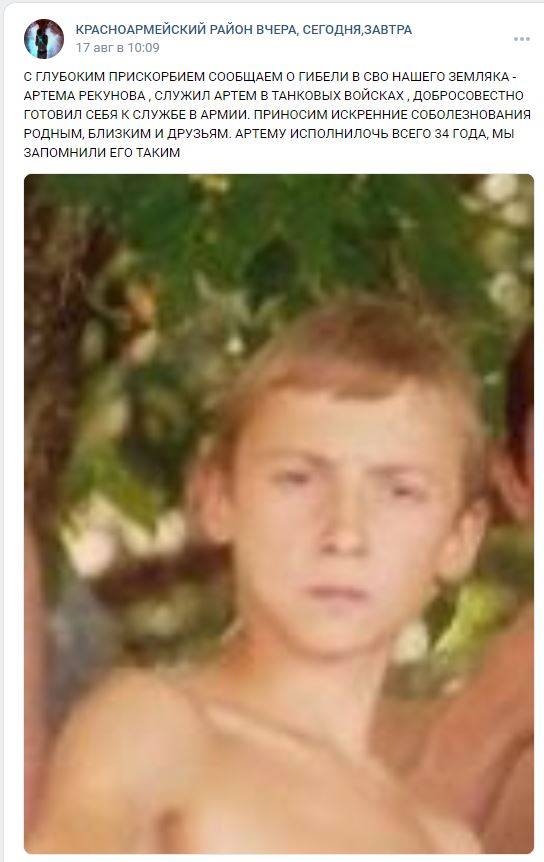 КРАСНОАРМЕЙСКИЙ РАЙОН ВЧЕРА, СЕГОДНЯ,ЗАВТРА
17 авг в 10:09

С ГЛУБОКИМ ПРИСКОРБИЕМ СООБЩАЕМ О ГИБЕЛИ В СВО НАШЕГО ЗЕМЛЯКА - АРТЕМА РЕКУНОВА , СЛУЖИЛ АРТЕМ В ТАНКОВЫХ ВОЙСКАХ , ДОБРОСОВЕСТНО ГОТОВИЛ СЕБЯ К СЛУЖБЕ В АРМИИ. ПРИНОСИМ ИСКРЕННИЕ СОБОЛЕЗНОВАНИЯ РОДНЫМ, БЛИЗКИМ И ДРУЗЬЯМ. АРТЕМУ ИСПОЛНИЛОЧЬ ВСЕГО 34 ГОДА, МЫ ЗАПОМНИЛИ ЕГО ТАКИМ