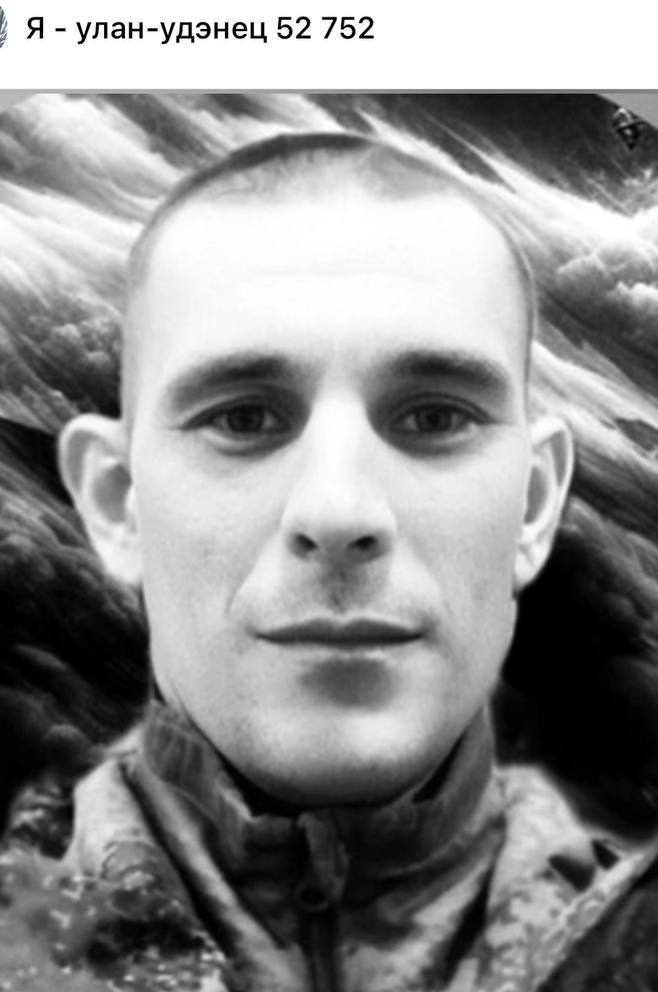 Я - улан-удэнец 52 752