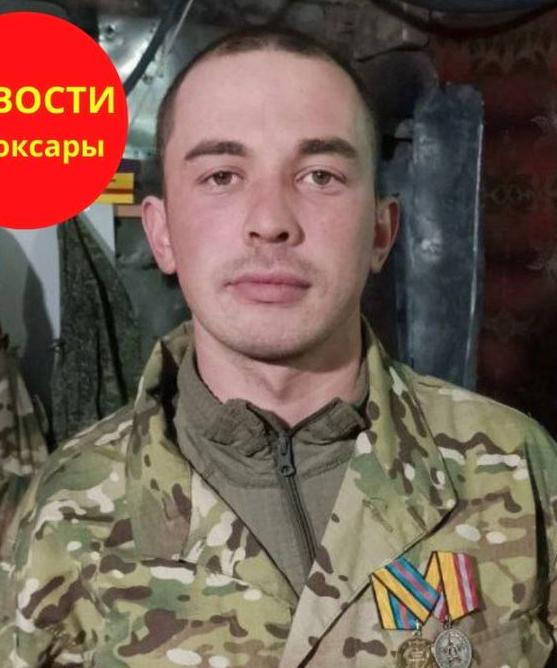 ВОСТИ
оксары