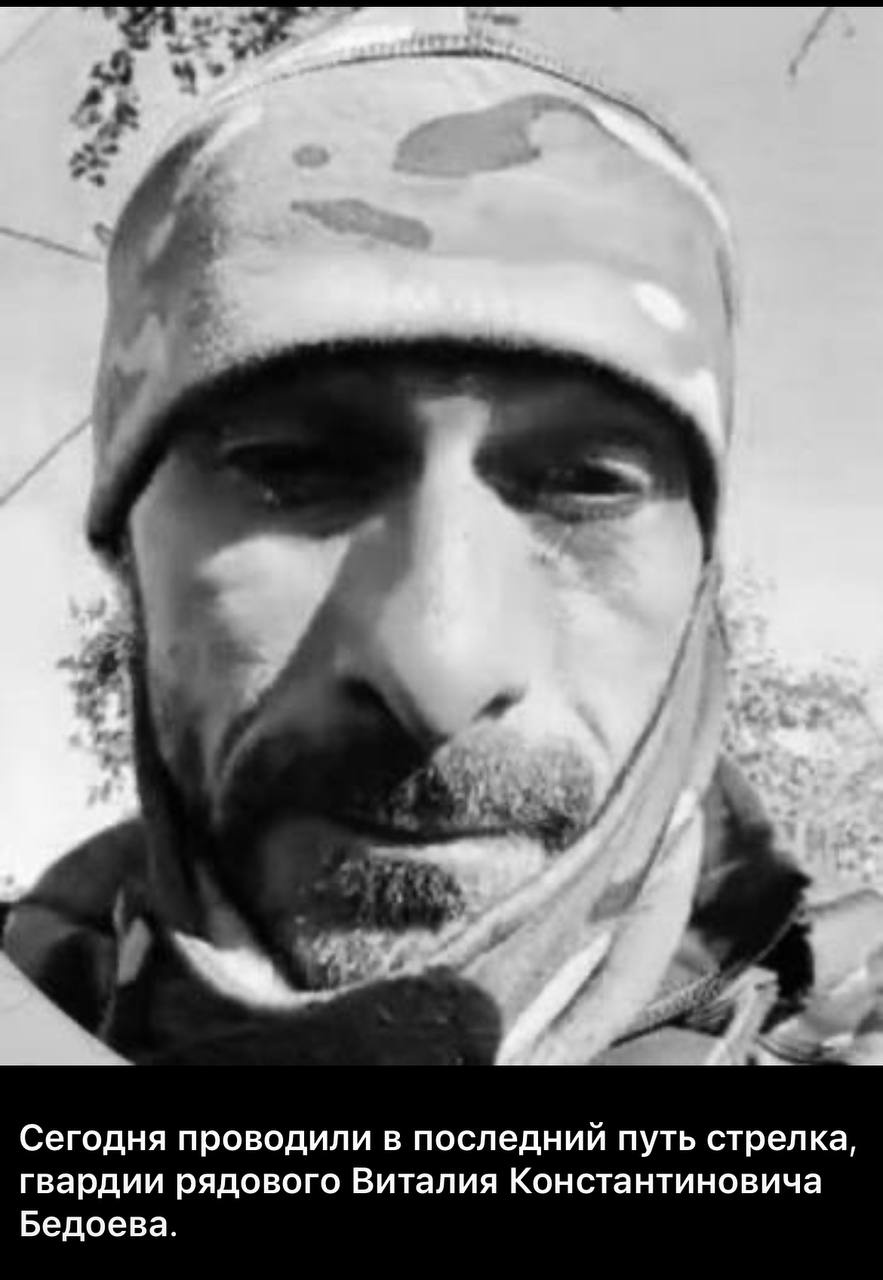 Сегодня проводили в последний путь стрелка, гвардии рядового Виталия Константиновича Бедоева.