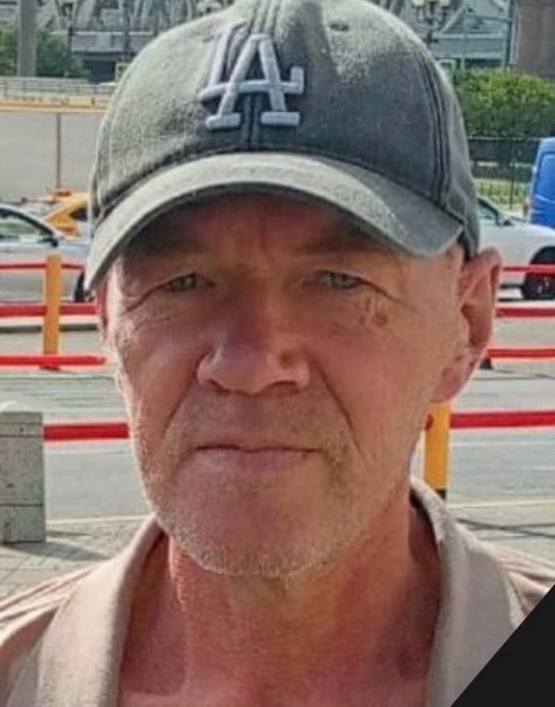 LA