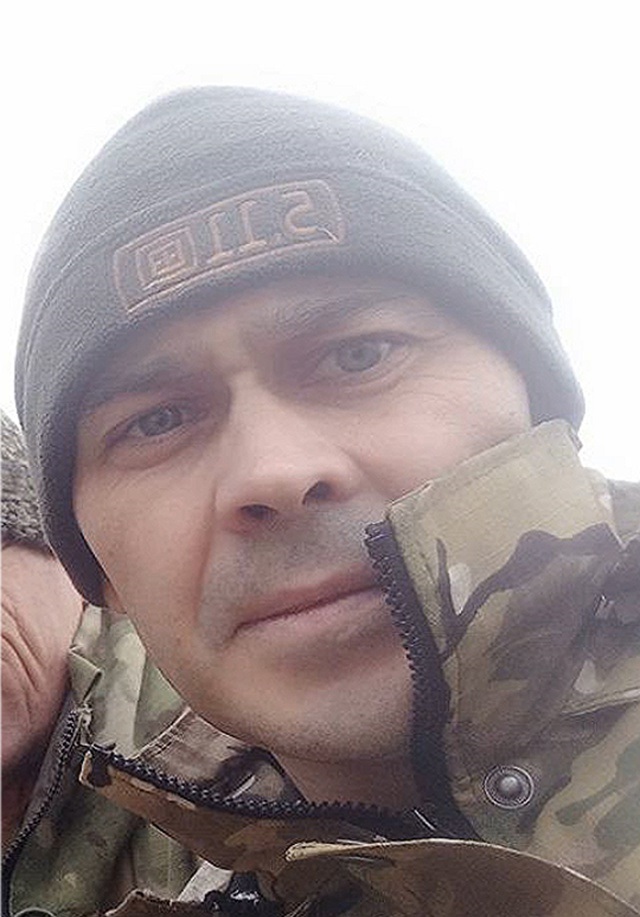 5.11