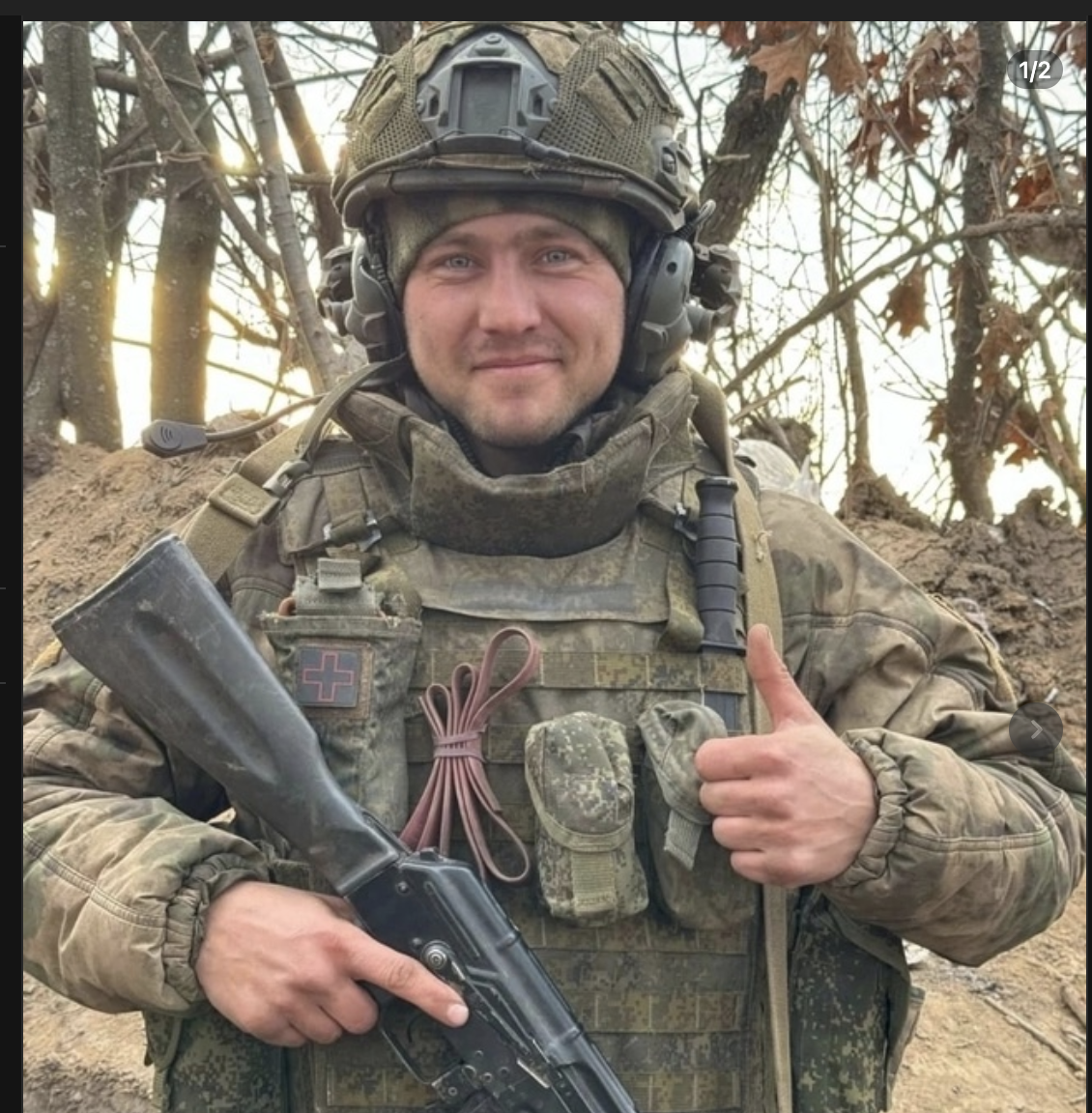 1/2