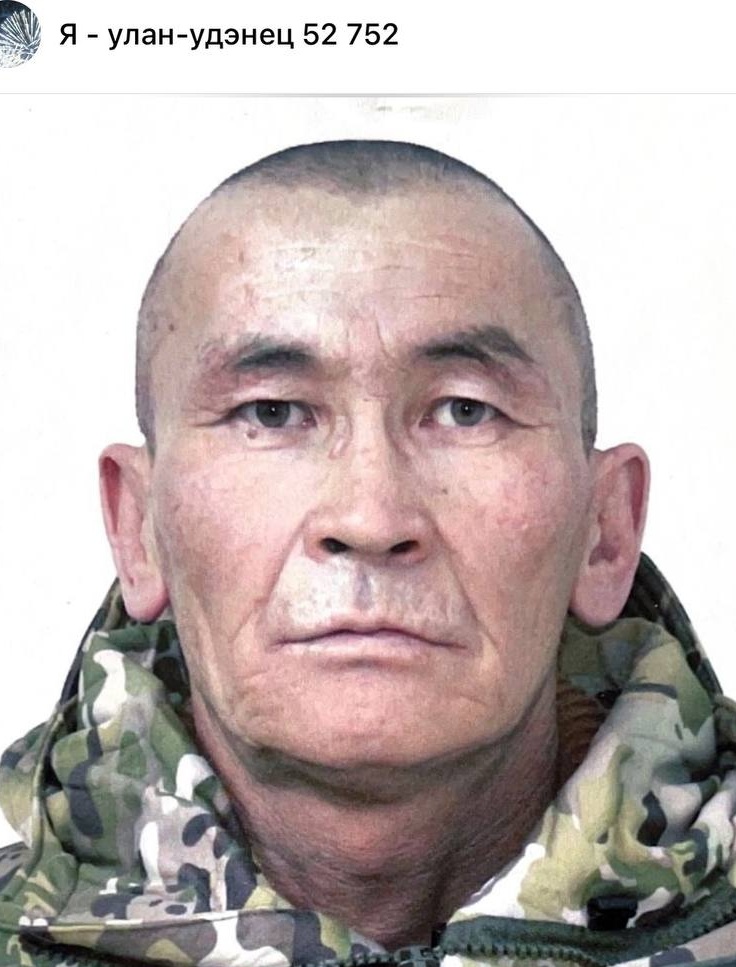 Я - улан-удэнец 52 752