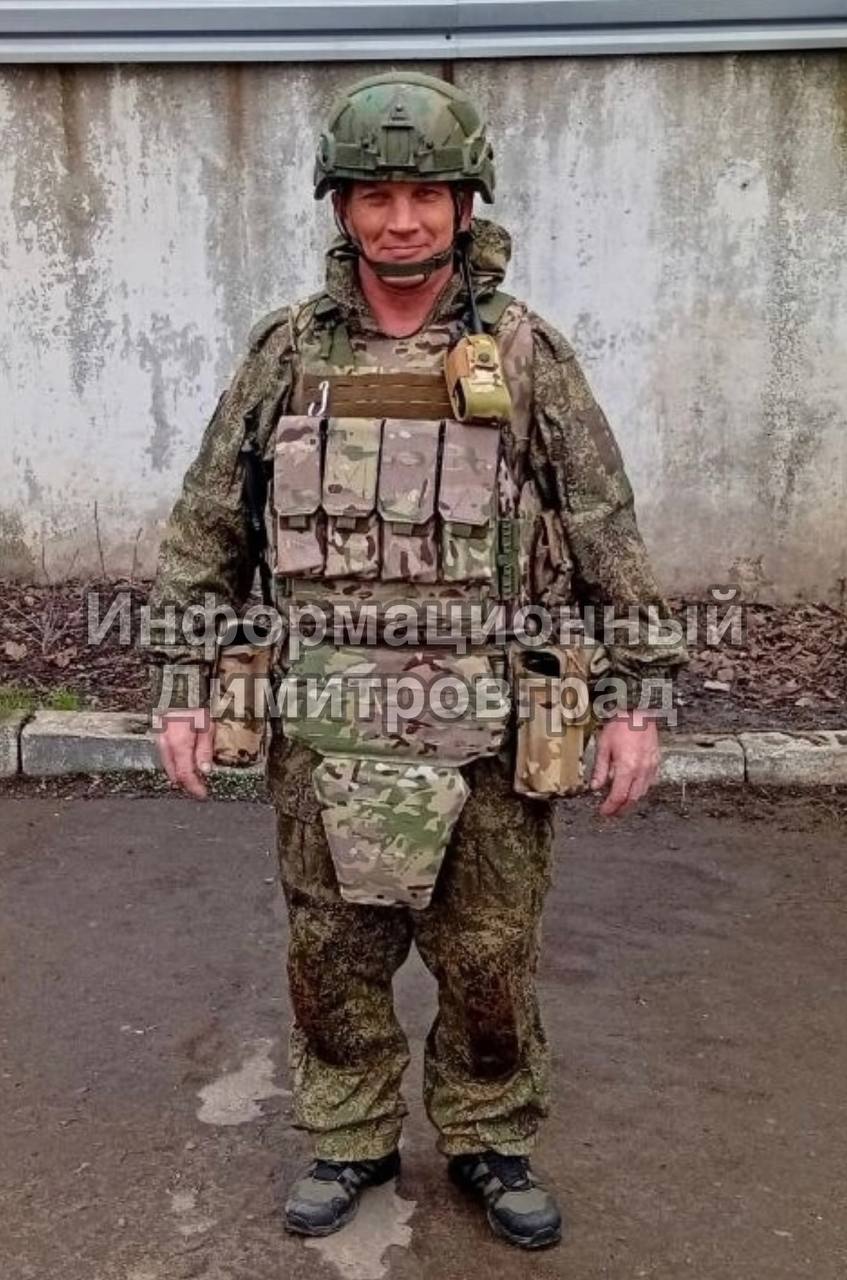 Информационный
Димитровград