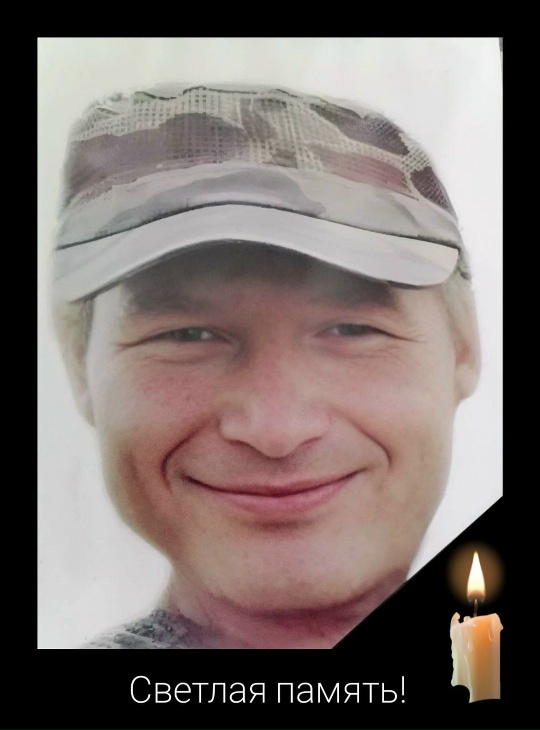 Светлая память!