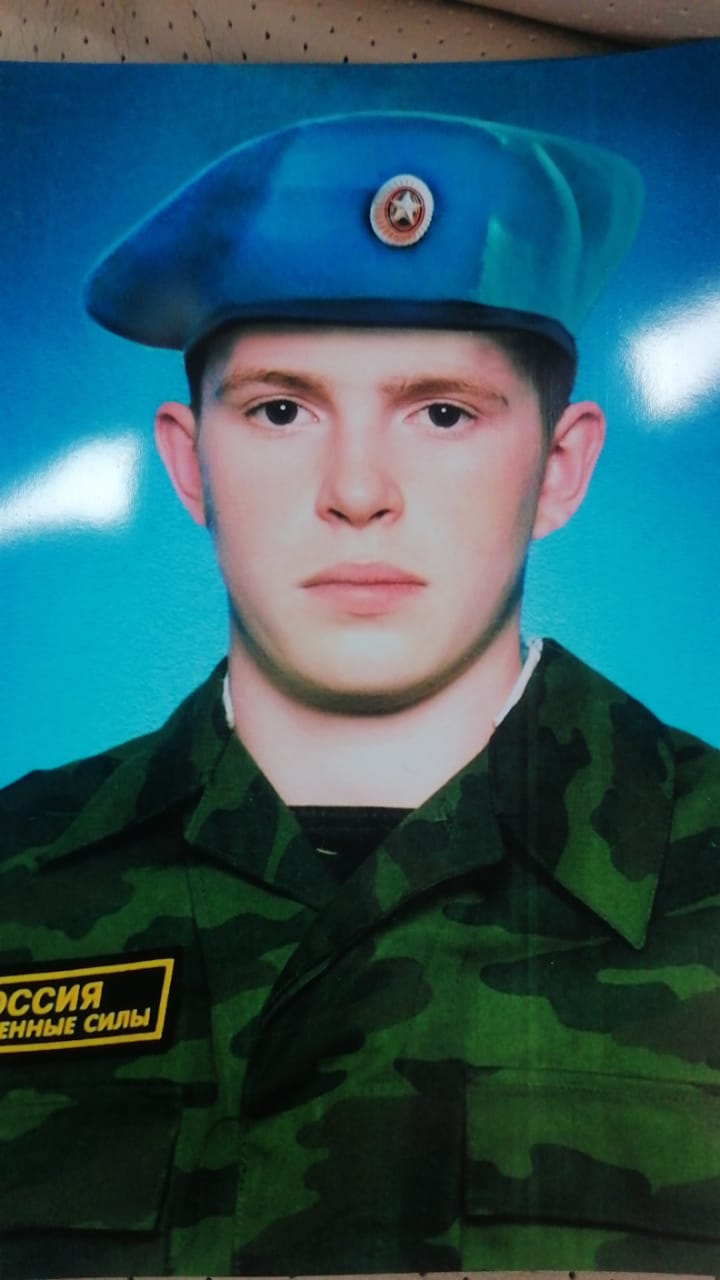 ОССИЯ
ЕННЫЕ СИЛЫ