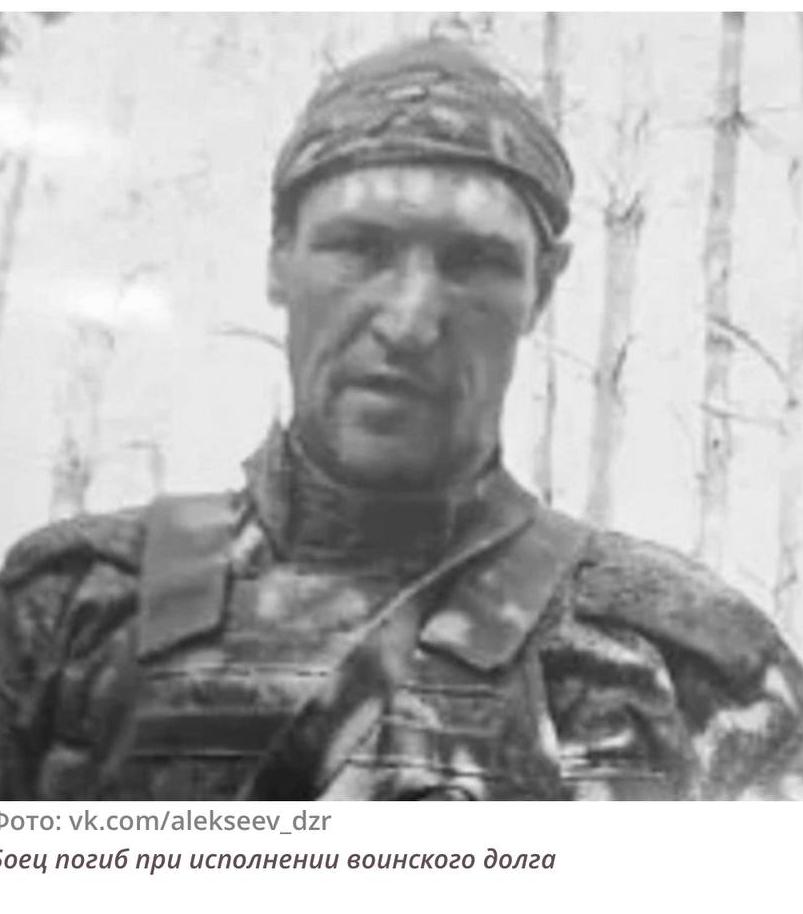 Фото: vk.com/alekseev_dzr
Боец погиб при исполнении воинского долга